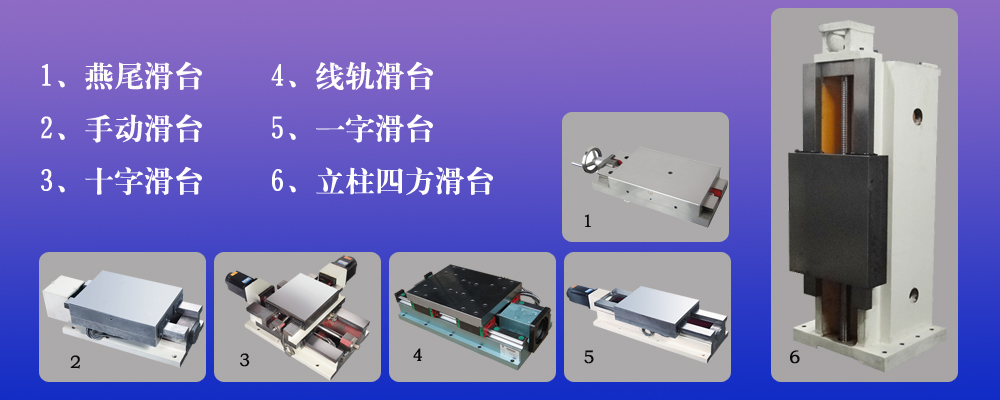 1、燕尾滑台
2、手动滑台
3、十字滑台

4、线轨滑台
5、一字滑台
6、立柱四方滑台

1
2
3
4
5
6